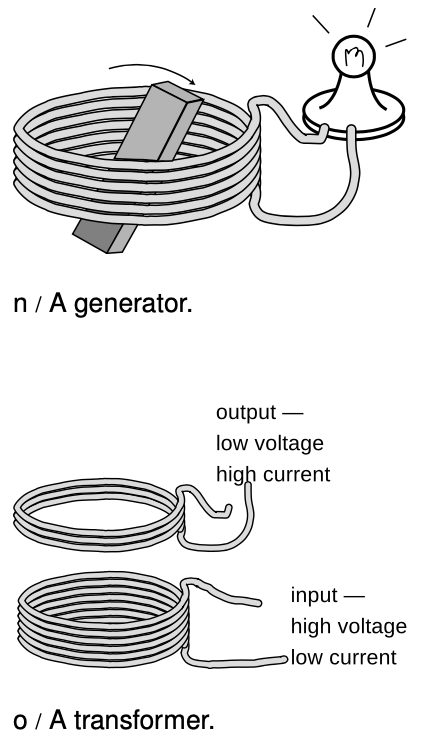 n / A generator.

output —
low voltage
high current

input —
high voltage
low current

o / A transformer.